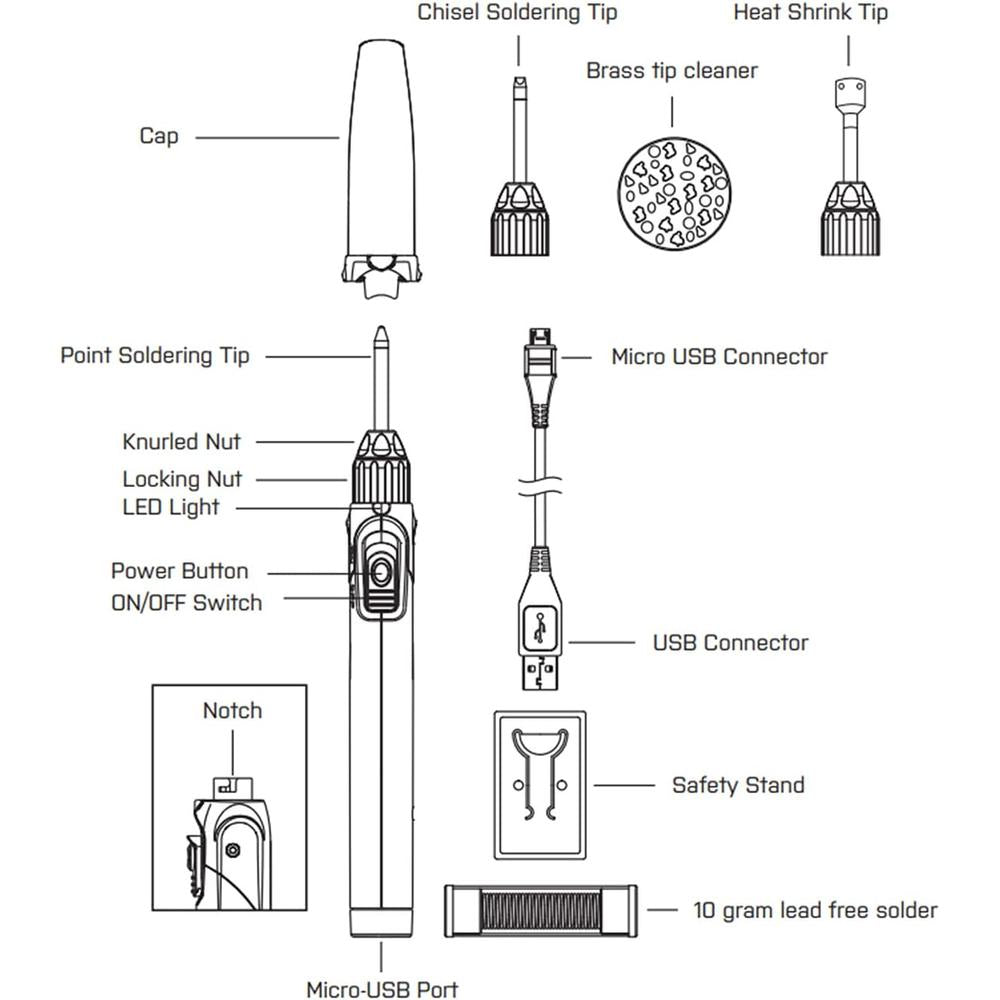 Chisel Soldering Tip

Heat Shrink Tip

Brass tip cleaner

Cap

Point Soldering Tip

Micro USB Connector

Knurled Nut

Locking Nut

LED Light

Power Button

ON/OFF Switch

USB Connector

Notch

Safety Stand

10 gram lead free solder

Micro-USB Port