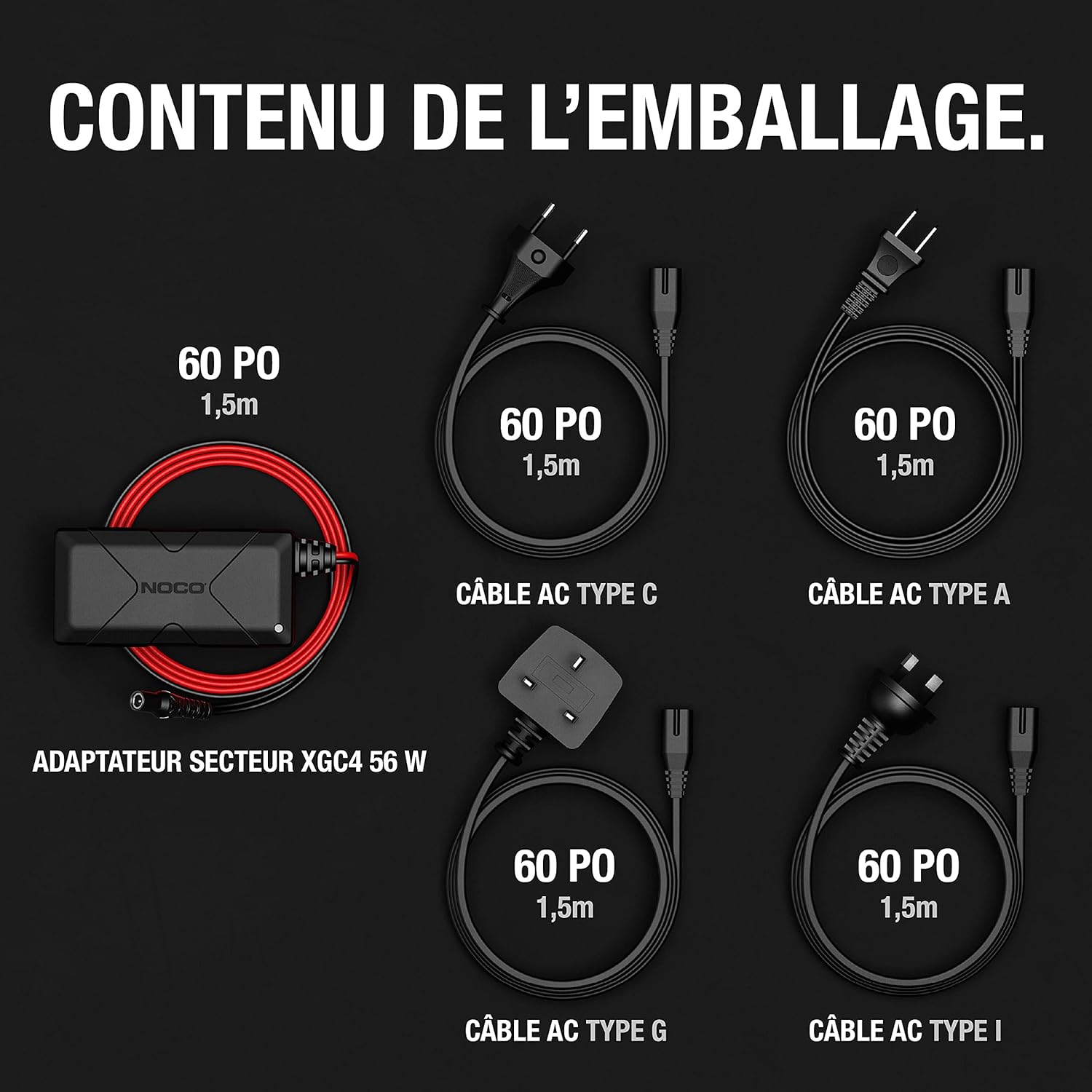 CONTENU DE L'EMBALLAGE.

60 PO
1,5m

NOCO

ADAPTATEUR SECTEUR XGC4 56 W

60 PO
1,5m

CÂBLE AC TYPE C

60 PO
1,5m

CÂBLE AC TYPE A

60 PO
1,5m

CÂBLE AC TYPE G

60 PO
1,5m

CÂBLE AC TYPE I