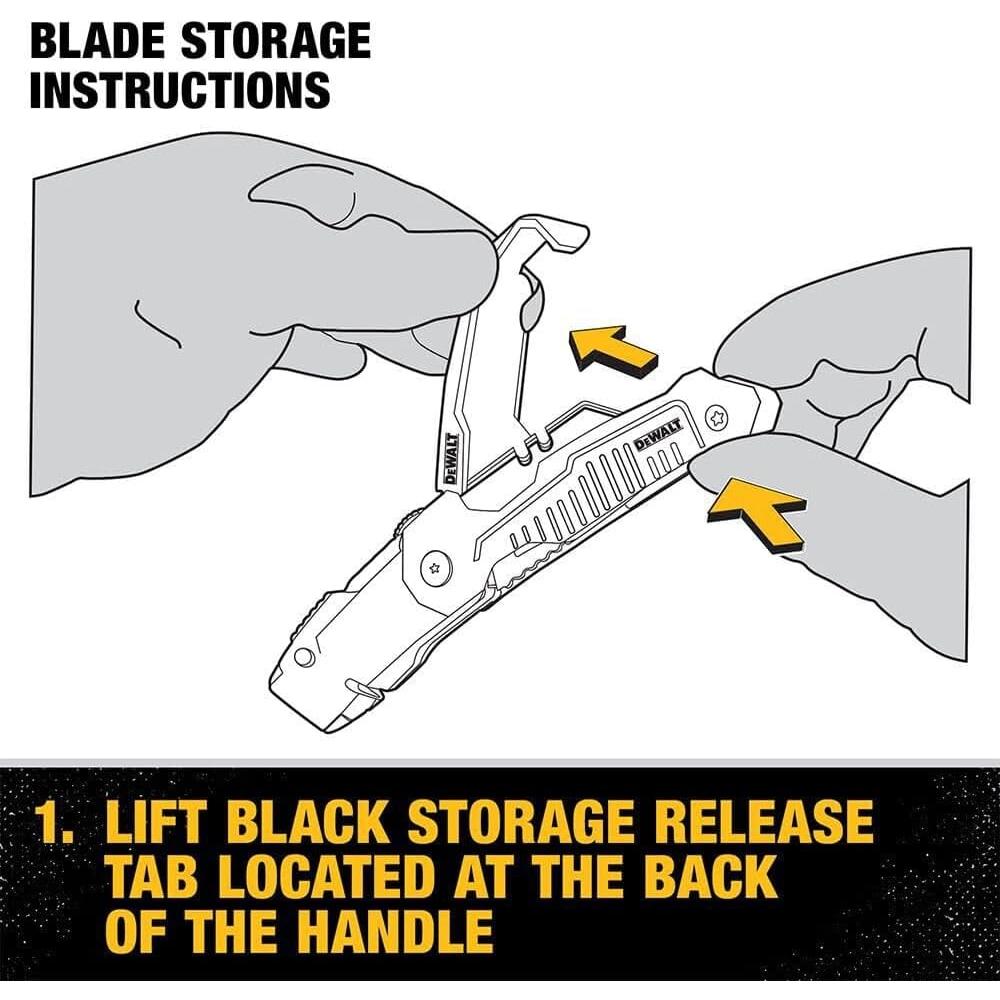 BLADE STORAGE INSTRUCTIONS

DEWALT

DEWALT

1. LIFT BLACK STORAGE RELEASE TAB LOCATED AT THE BACK OF THE HANDLE