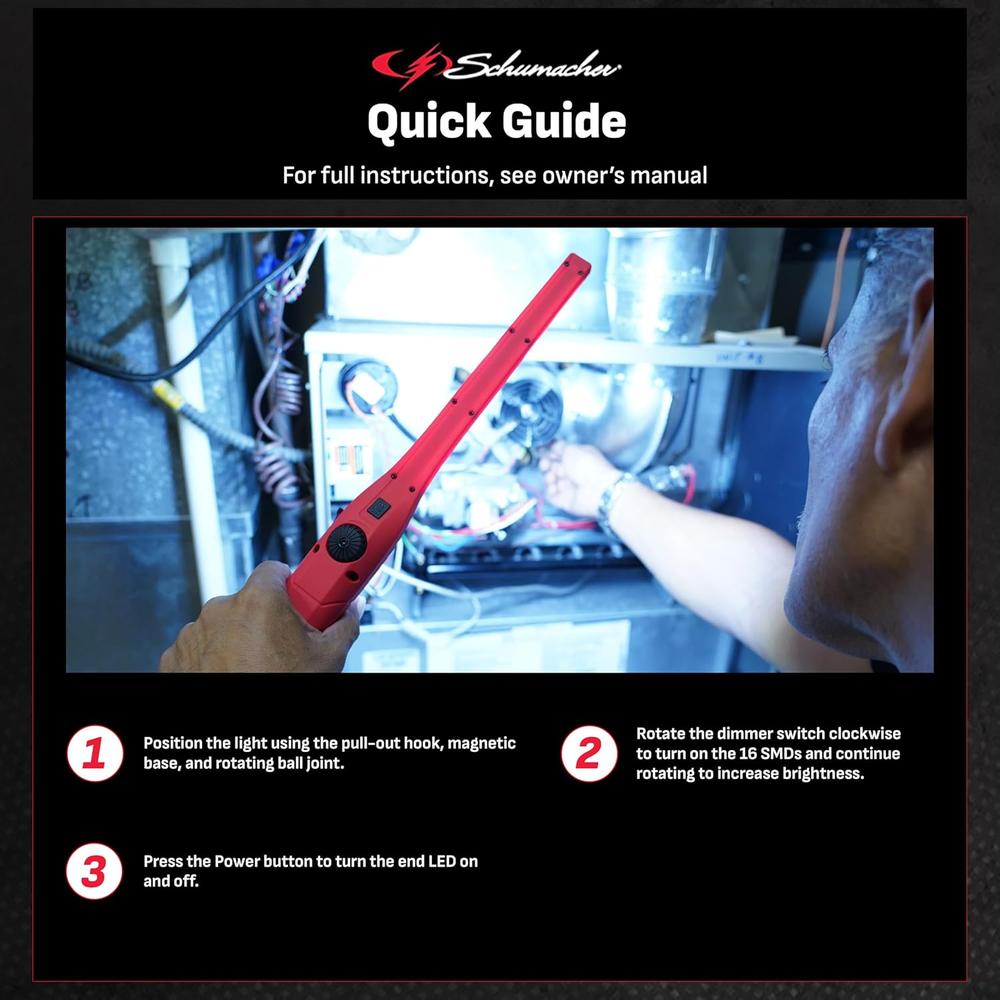 Schumacher

Quick Guide

For full instructions, see owner's manual

1 Position the light using the pull-out hook, magnetic base, and rotating ball joint.

2 Rotate the dimmer switch clockwise to turn on the 16 SMDs and continue rotating to increase brightness.

3 Press the Power button to turn the end LED on and off.