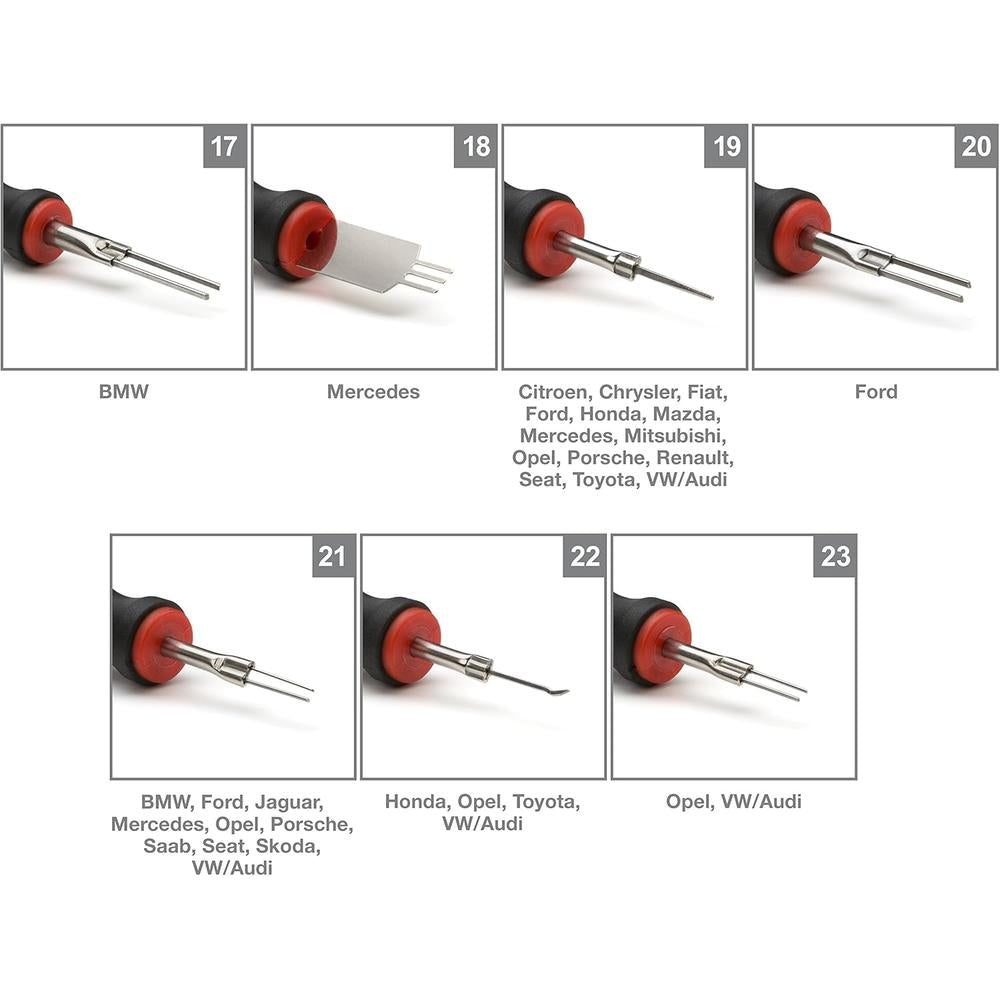 17

BMW

18

Mercedes

19

Citroen, Chrysler, Fiat, Ford, Honda, Mazda, Mercedes, Mitsubishi, Opel, Porsche, Renault, Seat, Toyota, VW/Audi

20

Ford

21

BMW, Ford, Jaguar, Mercedes, Opel, Porsche, Saab, Seat, Skoda, VW/Audi

22

Honda, Opel, Toyota, VW/Audi

23

Opel, VW/Audi