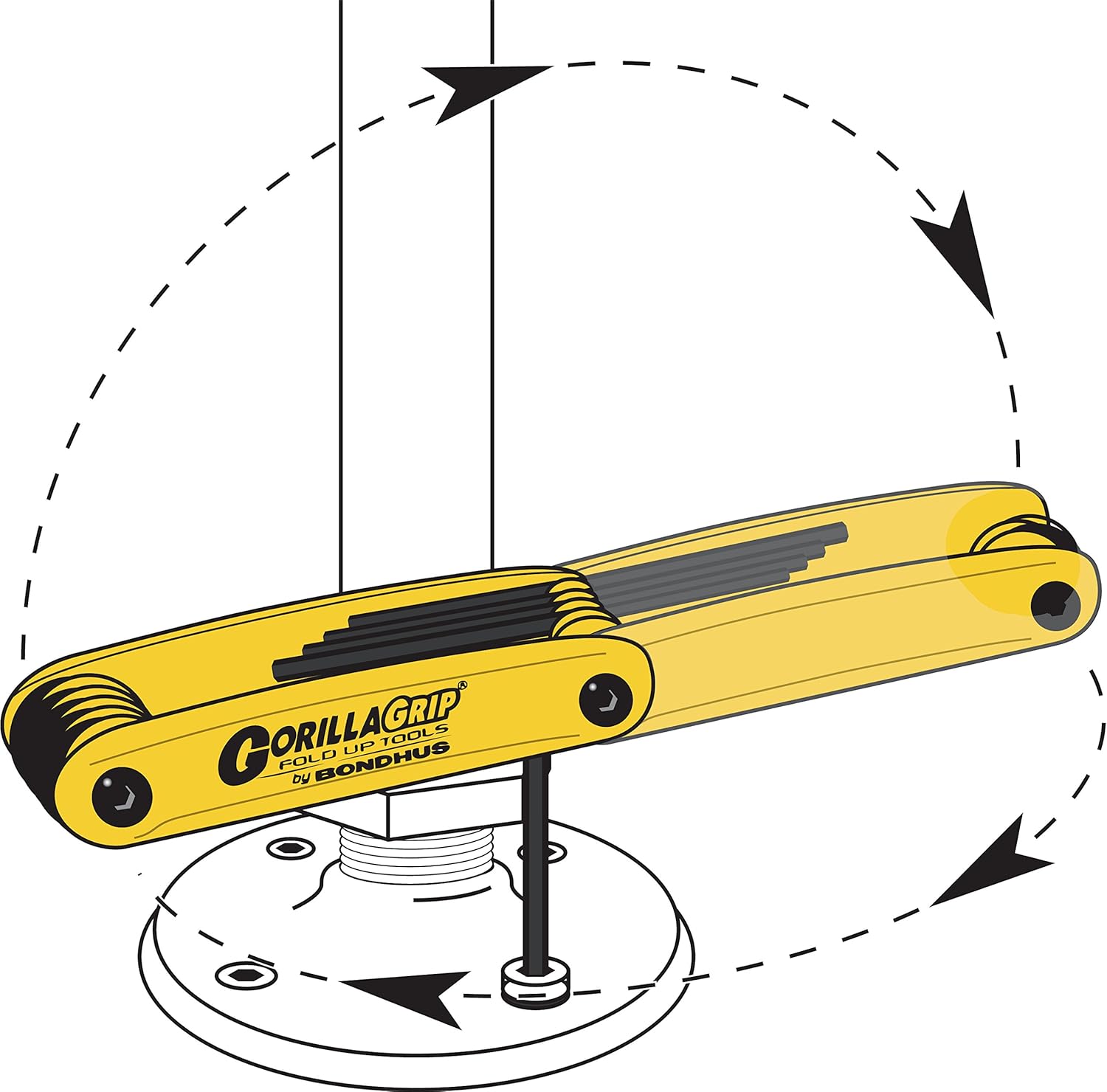 GORILLAGRIP®
FOLD UP TOOLS
by BONDHUS