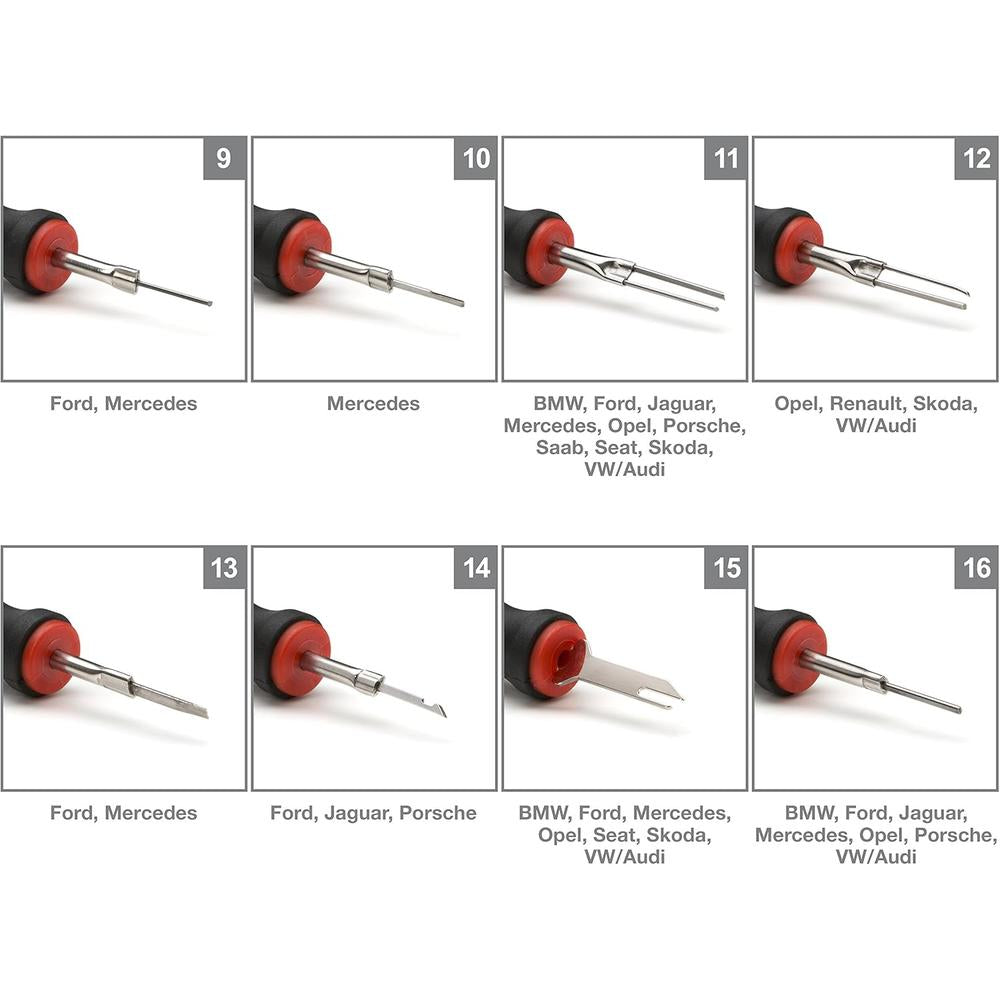 9

Ford, Mercedes

10

Mercedes

11

BMW, Ford, Jaguar, Mercedes, Opel, Porsche, Saab, Seat, Skoda, VW/Audi

12

Opel, Renault, Skoda, VW/Audi

13

Ford, Mercedes

14

Ford, Jaguar, Porsche

15

BMW, Ford, Mercedes, Opel, Seat, Skoda, VW/Audi

16

BMW, Ford, Jaguar, Mercedes, Opel, Porsche, VW/Audi