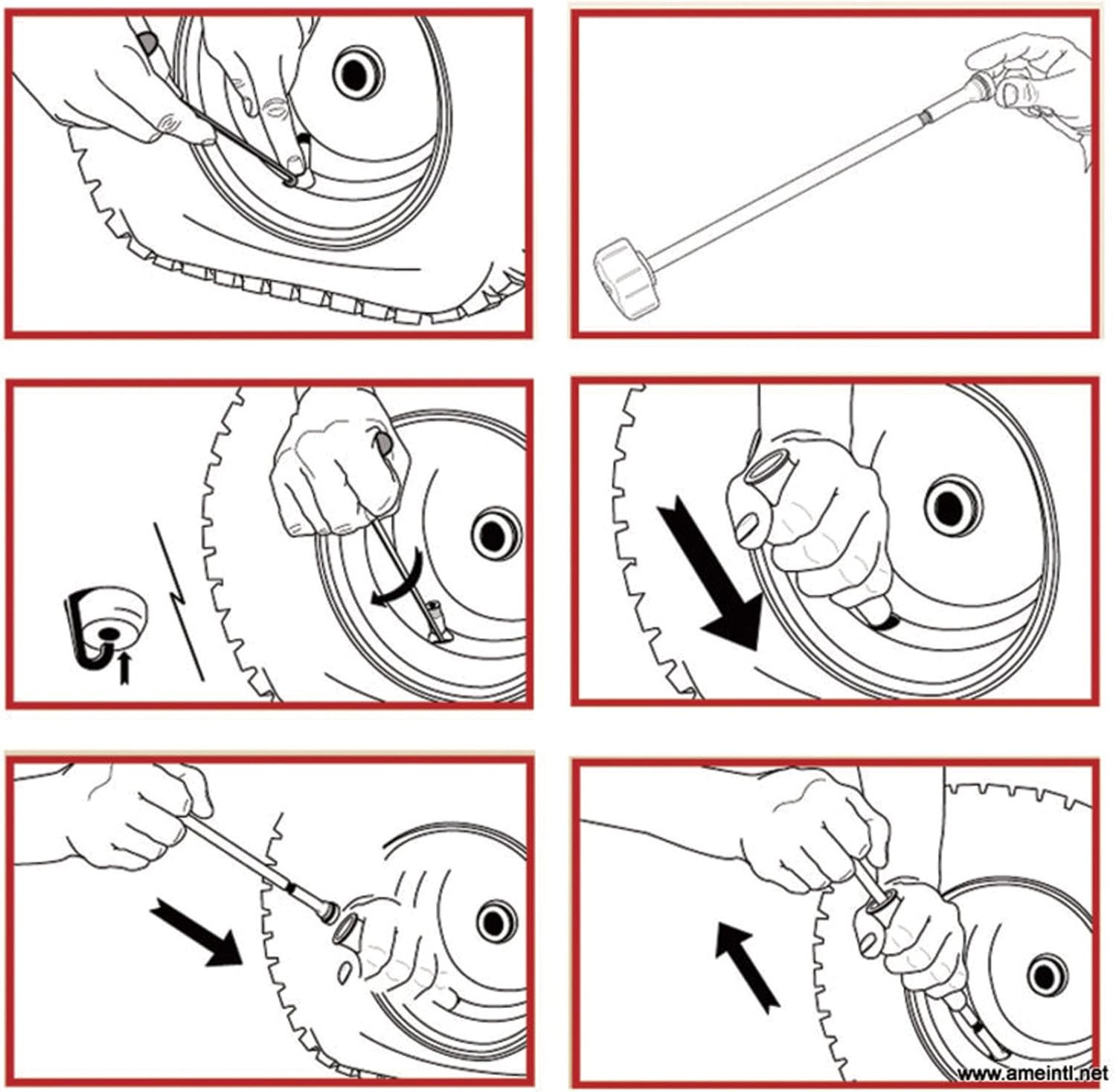 www.ameintl.net