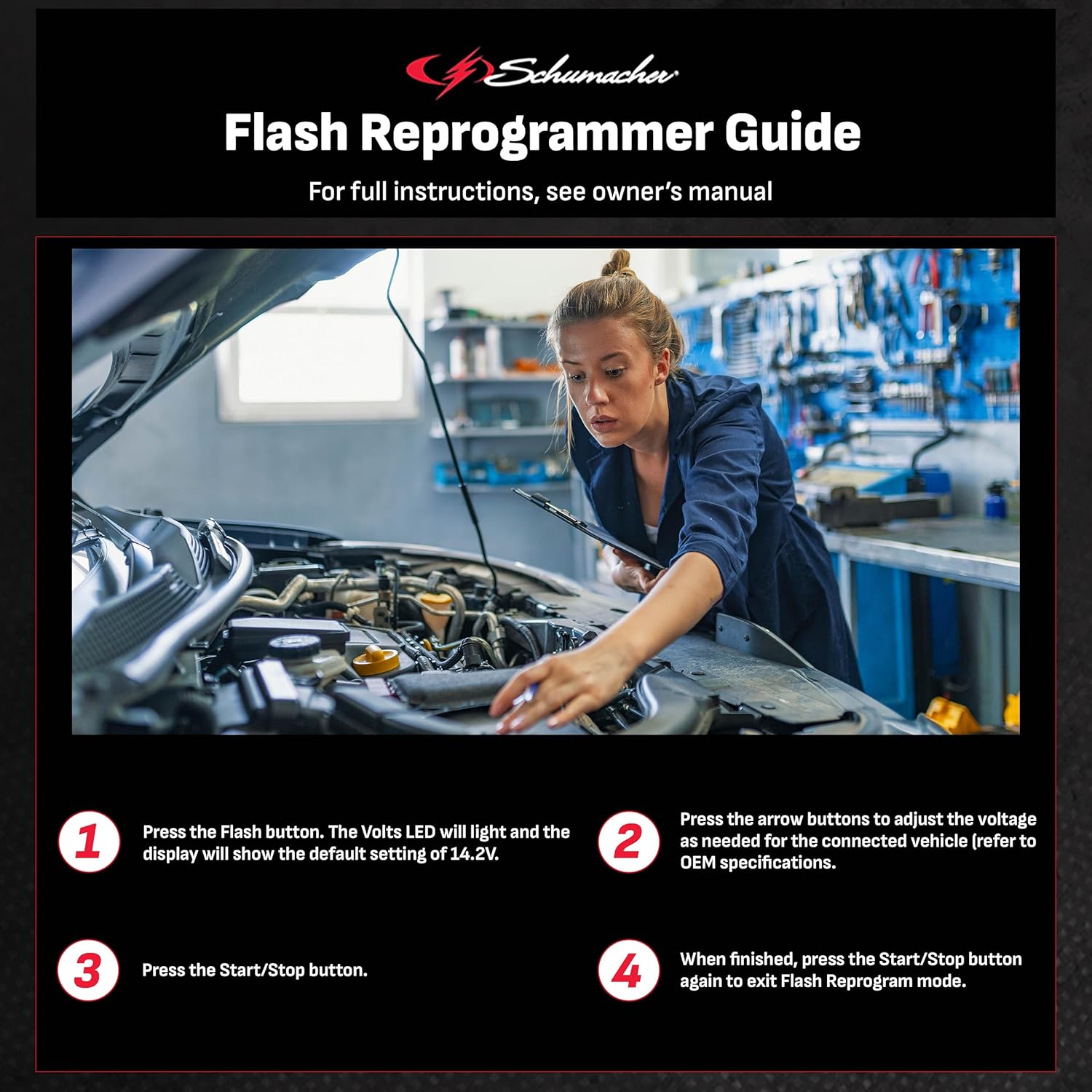 Schumacher

Flash Reprogrammer Guide

For full instructions, see owner's manual

1 Press the Flash button. The Volts LED will light and the display will show the default setting of 14.2V.

2 Press the arrow buttons to adjust the voltage as needed for the connected vehicle (refer to OEM specifications.

3 Press the Start/Stop button.

4 When finished, press the Start/Stop button again to exit Flash Reprogram mode.