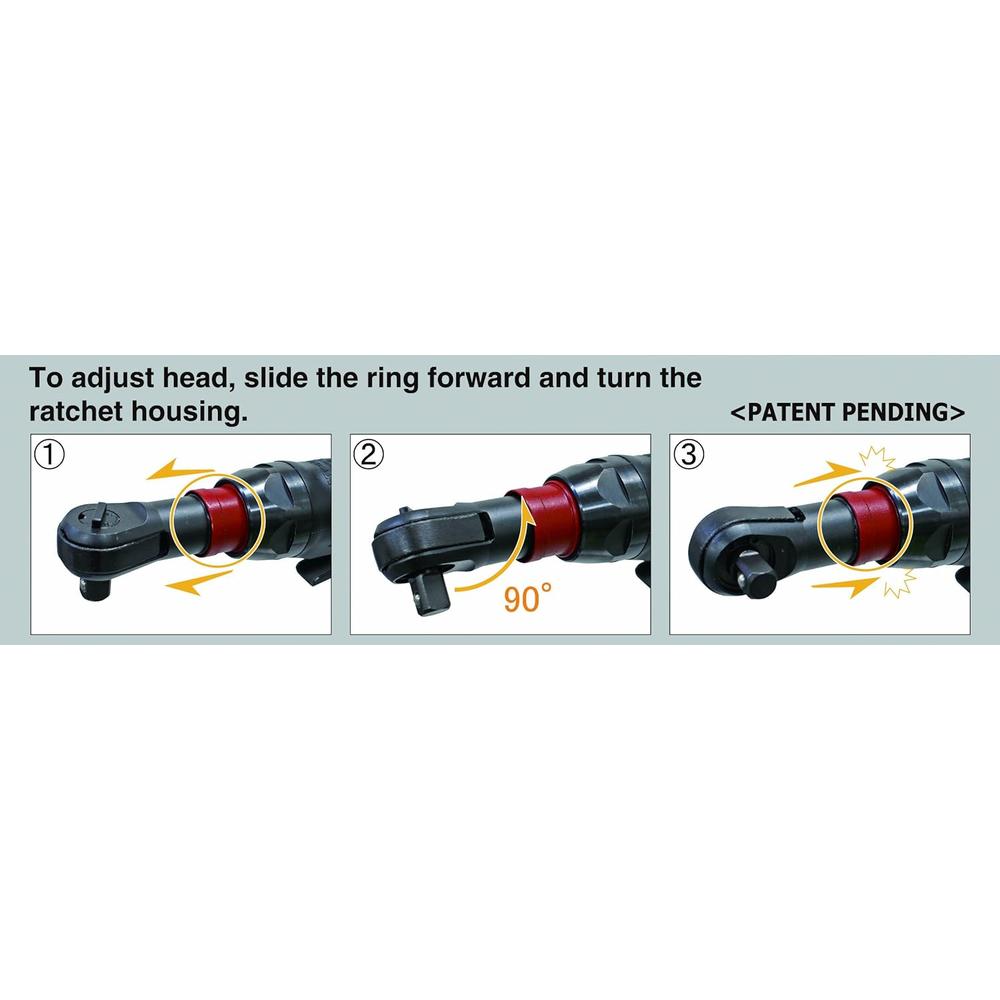 To adjust head, slide the ring forward and turn the ratchet housing.

<PATENT PENDING>

①

②

90°

③