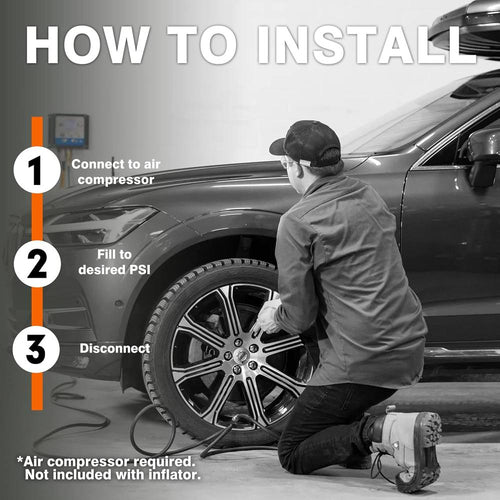 HOW TO INSTALL

1 Connect to air compressor

2 Fill to desired PSI

3 Disconnect

*Air compressor required. Not included with inflator.