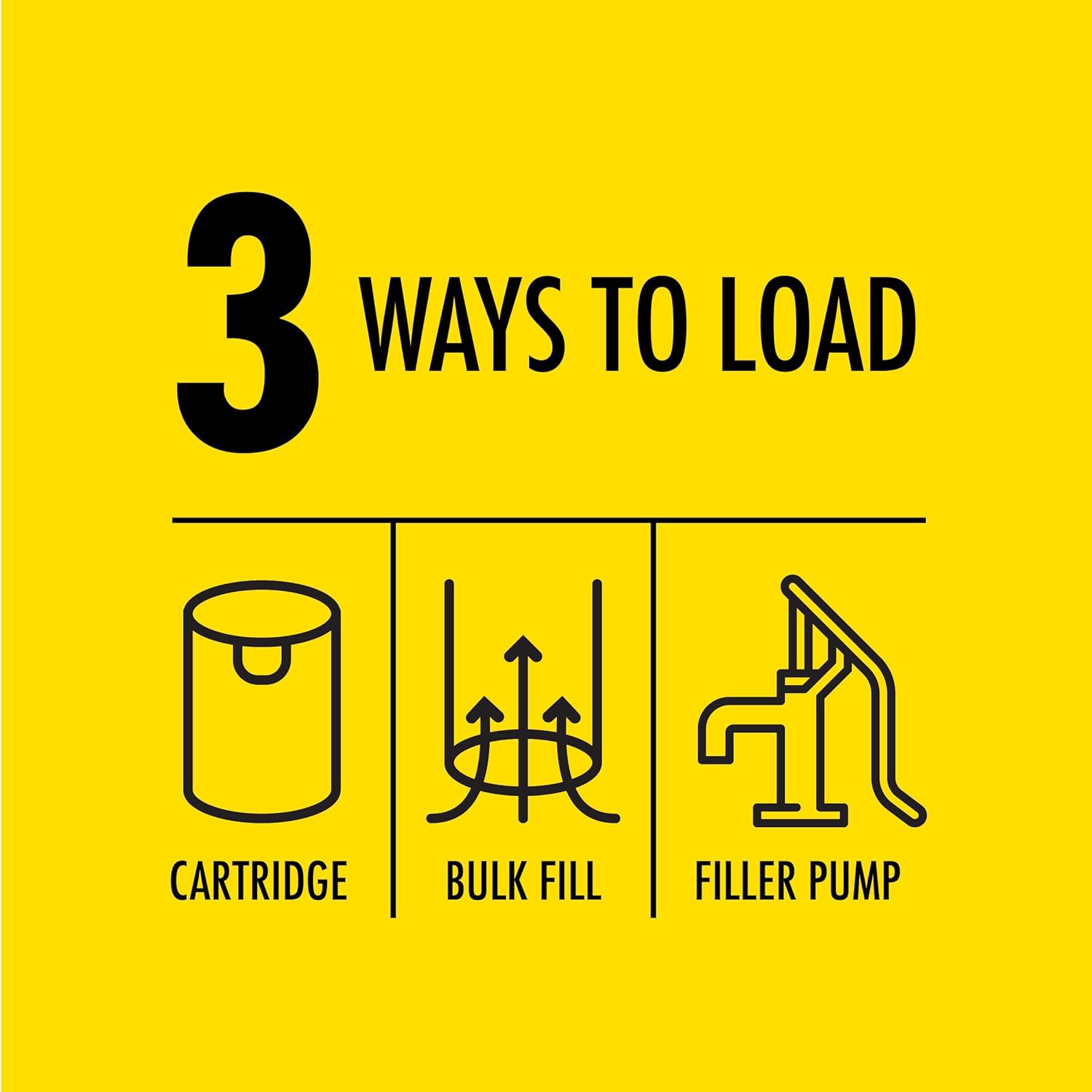 3 WAYS TO LOAD

CARTRIDGE

BULK FILL

FILLER PUMP