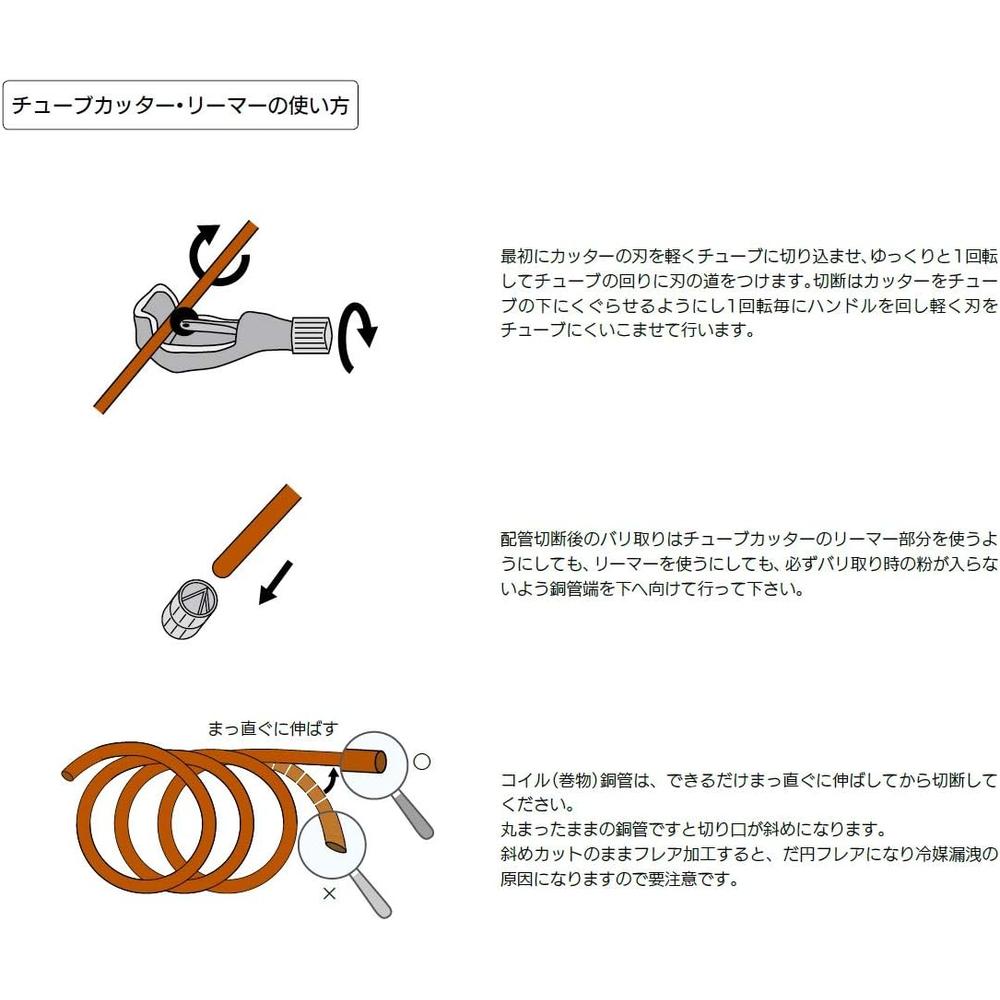 チューブカッター・リーマーの使い方

最初にカッターの刃を軽くチューブに切り込ませ、ゆっくりと1回転してチューブの回りに刃の道をつけます。切断はカッターをチューブの下にくぐらせるようにし1回転毎にハンドルを回し軽く刃をチューブにくいこませて行います。

配管切断後のバリ取りはチューブカッターのリーマー部分を使うようにしても、リーマーを使うにしても、必ずバリ取り時の粉が入らないよう銅管端を下へ向けて行って下さい。

まっ直ぐに伸ばす

○

×

コイル(巻物)銅管は、できるだけまっ直ぐに伸ばしてから切断してください。
丸まったままの銅管ですと切り口が斜めになります。
斜めカットのままフレア加工すると、だ円フレアになり冷媒漏洩の原因になりますので要注意です。