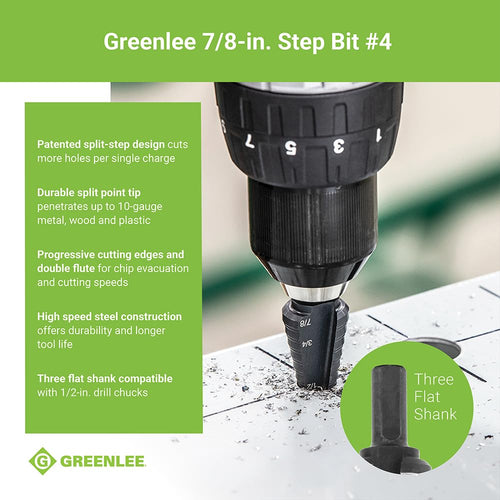 Greenlee 7/8-in. Step Bit #4

Patented split-step design cuts more holes per single charge

Durable split point tip penetrates up to 10-gauge metal, wood and plastic

Progressive cutting edges and double flute for chip evacuation and cutting speeds

High speed steel construction offers durability and longer tool life

Three flat shank compatible with 1/2-in. drill chucks

7 5 3 1

7/8

3/4

1/2

Three Flat Shank

G GREENLEE